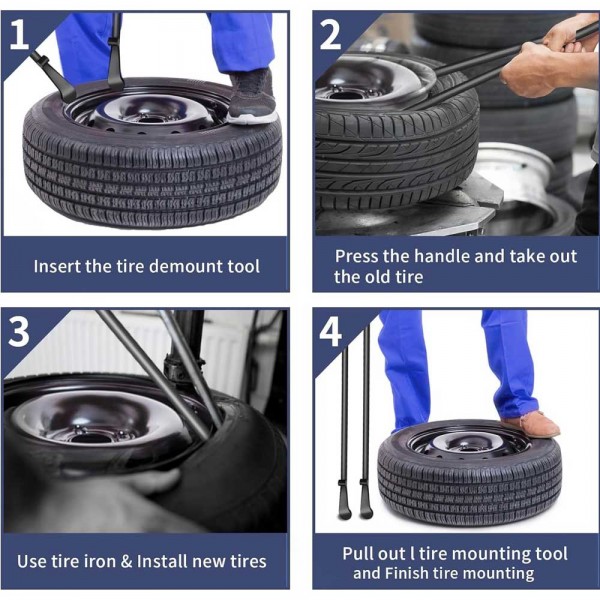 1

Insert the tire demount tool

2

Press the handle and take out the old tire

3

Use tire iron & Install new tires

4

Pull out l tire mounting tool and Finish tire mounting